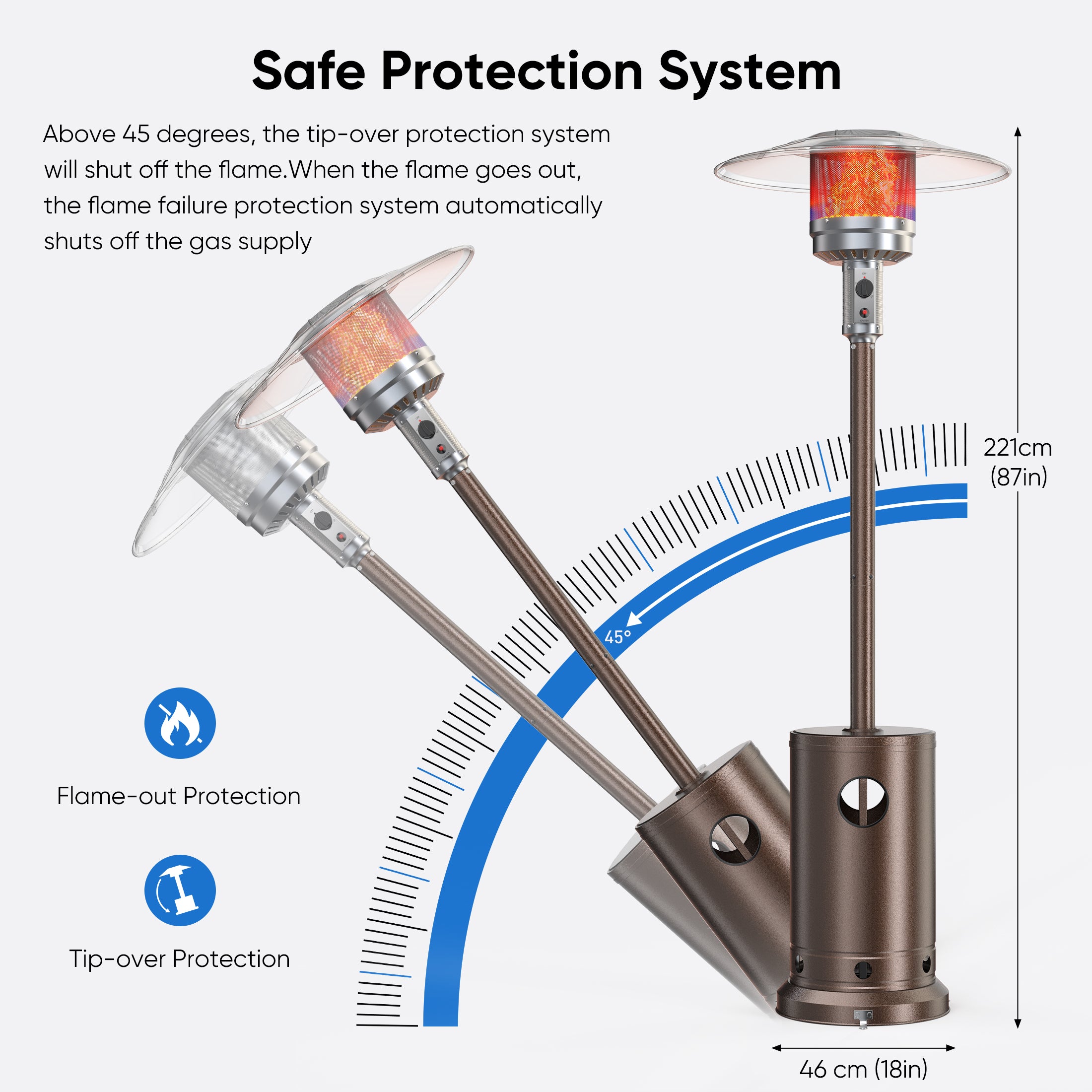 Safe Protection System

Above 45 degrees, the tip-over protection system will shut off the flame.When the flame goes out, the flame failure protection system automatically shuts off the gas supply

221cm
(87in)

45°

Flame-out Protection

Tip-over Protection

46 cm (18in)