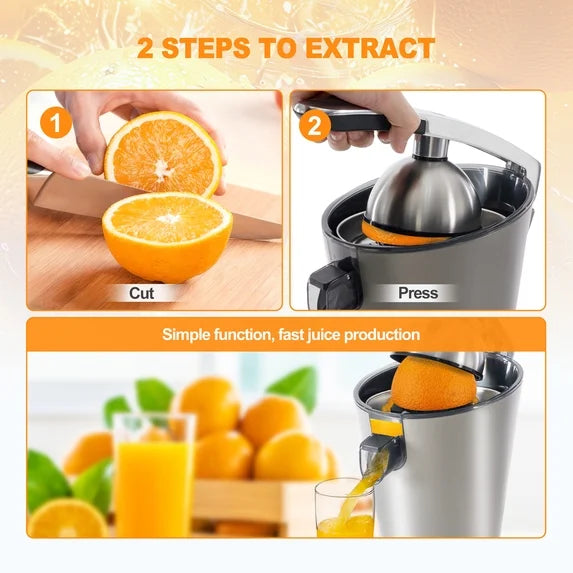 2 STEPS TO EXTRACT

1

Cut

2

Press

Simple function, fast juice production