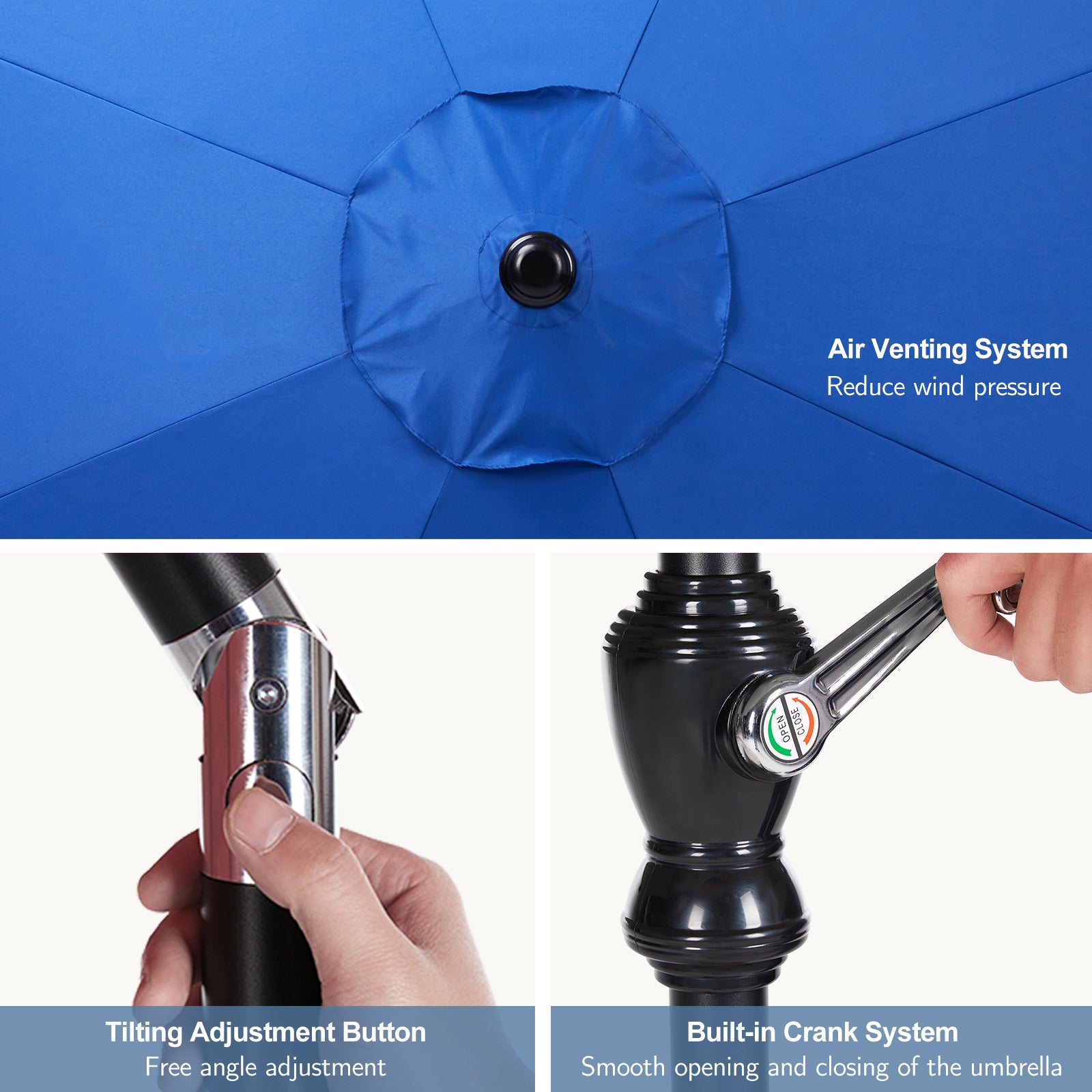 Air Venting System
Reduce wind pressure

OPEN
CLOSE

Tilting Adjustment Button
Free angle adjustment

Built-in Crank System
Smooth opening and closing of the umbrella