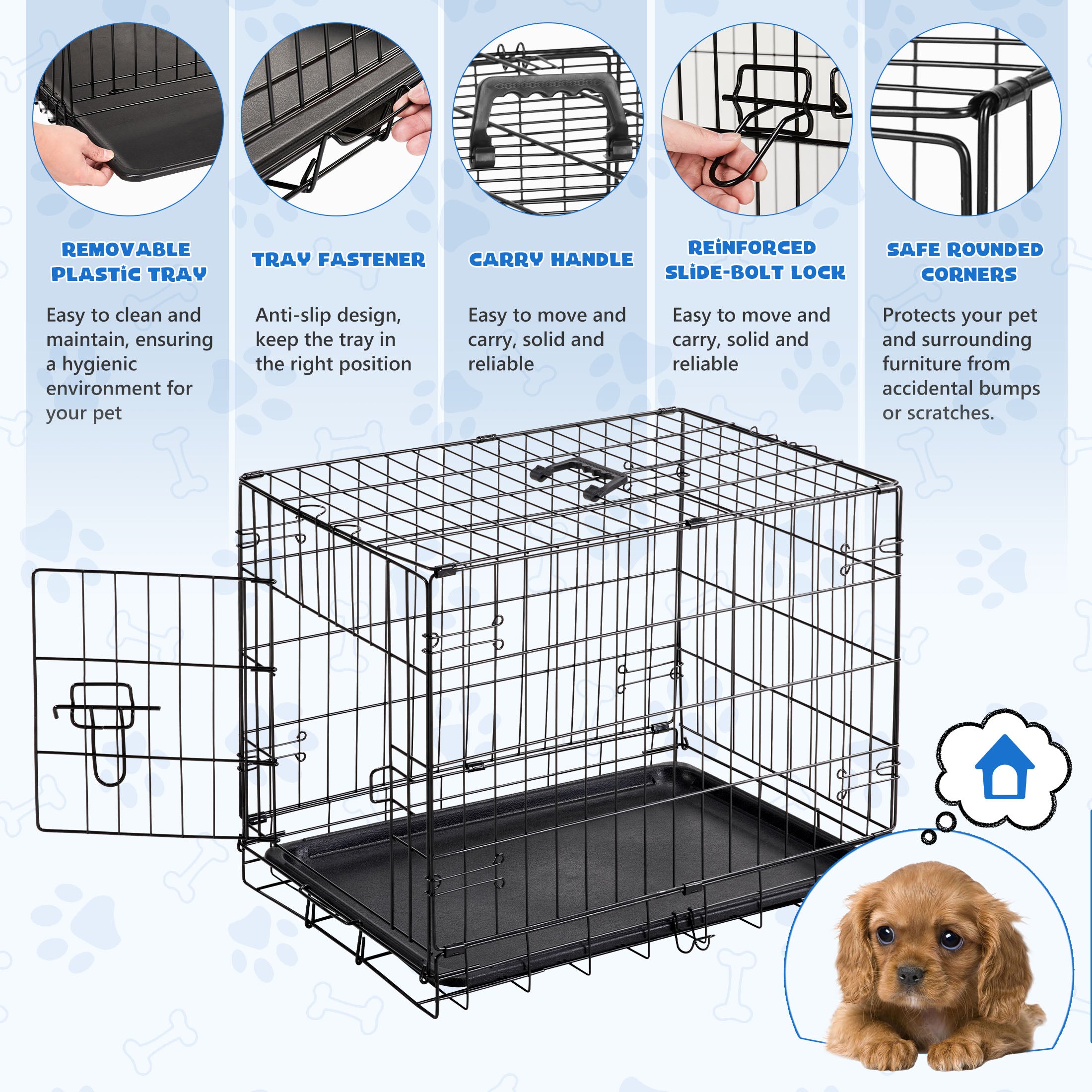 REMOVABLE PLASTIC TRAY

Easy to clean and maintain, ensuring a hygienic environment for your pet

TRAY FASTENER

Anti-slip design, keep the tray in the right position

CARRY HANDLE

Easy to move and carry, solid and reliable

REINFORCED SLIDE-BOLT LOCK

Easy to move and carry, solid and reliable

SAFE ROUNDED CORNERS

Protects your pet and surrounding furniture from accidental bumps or scratches.