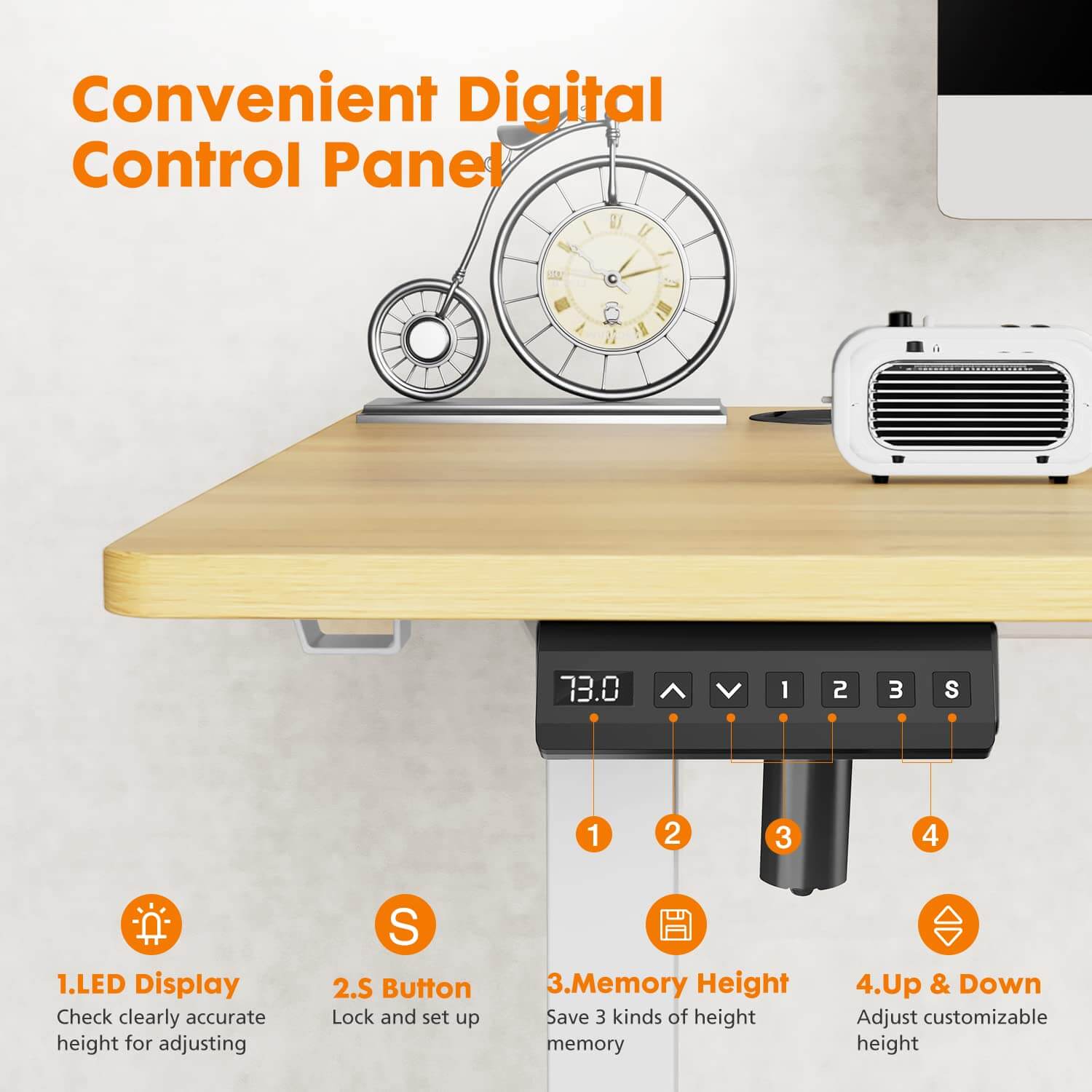 Convenient Digital Control Panel

73.0

1

2

3

S

1

2

3

4

S

1.LED Display
Check clearly accurate height for adjusting

2.S Button
Lock and set up

3.Memory Height
Save 3 kinds of height memory

4.Up & Down
Adjust customizable height